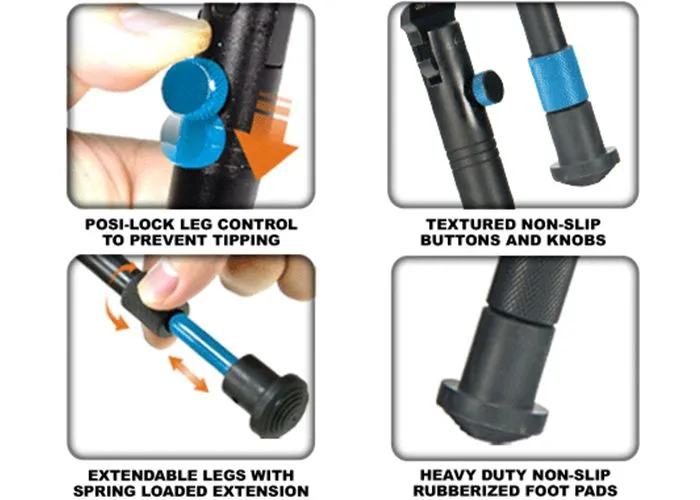 POSI-LOCK LEG CONTROL TO PREVENT TIPPING

TEXTURED NON-SLIP BUTTONS AND KNOBS

EXTENDABLE LEGS WITH SPRING LOADED EXTENSION

HEAVY DUTY NON-SLIP RUBBERIZED FOOT PADS