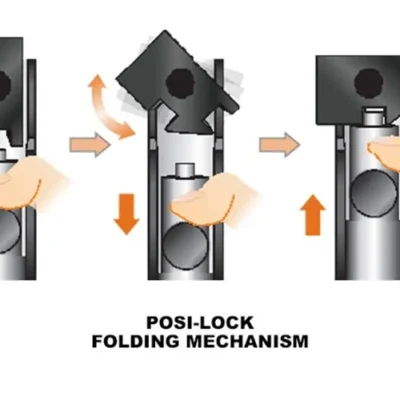 POSI-LOCK
FOLDING MECHANISM