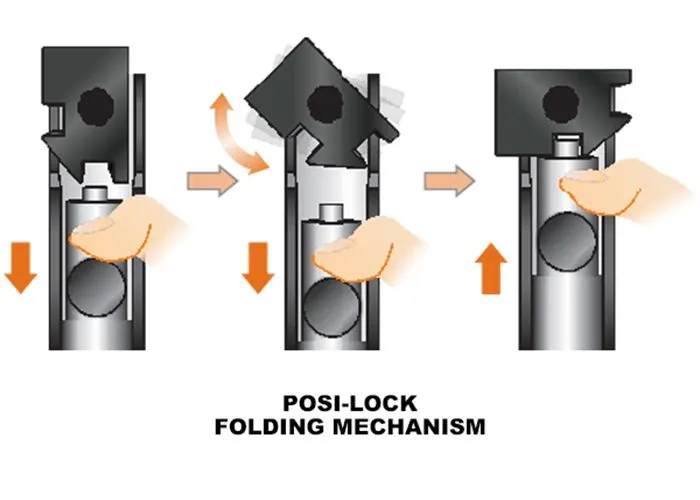 POSI-LOCK
FOLDING MECHANISM