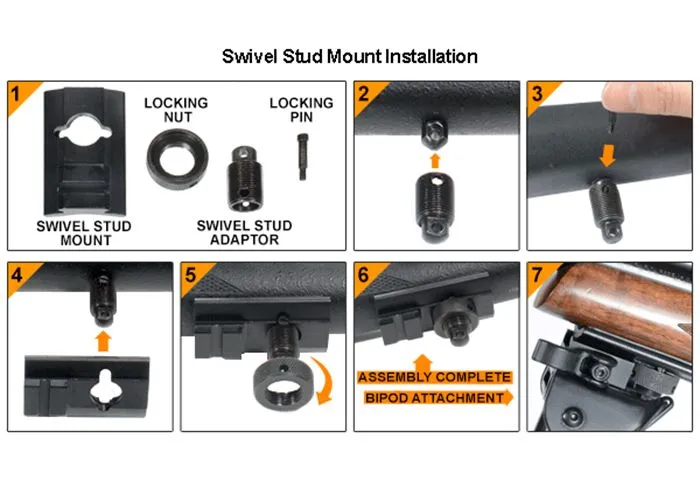 Swivel Stud Mount Installation

1

LOCKING NUT

LOCKING PIN

SWIVEL STUD MOUNT

SWIVEL STUD ADAPTOR

2

3

4

5

6

ASSEMBLY COMPLETE

BIPOD ATTACHMENT

7