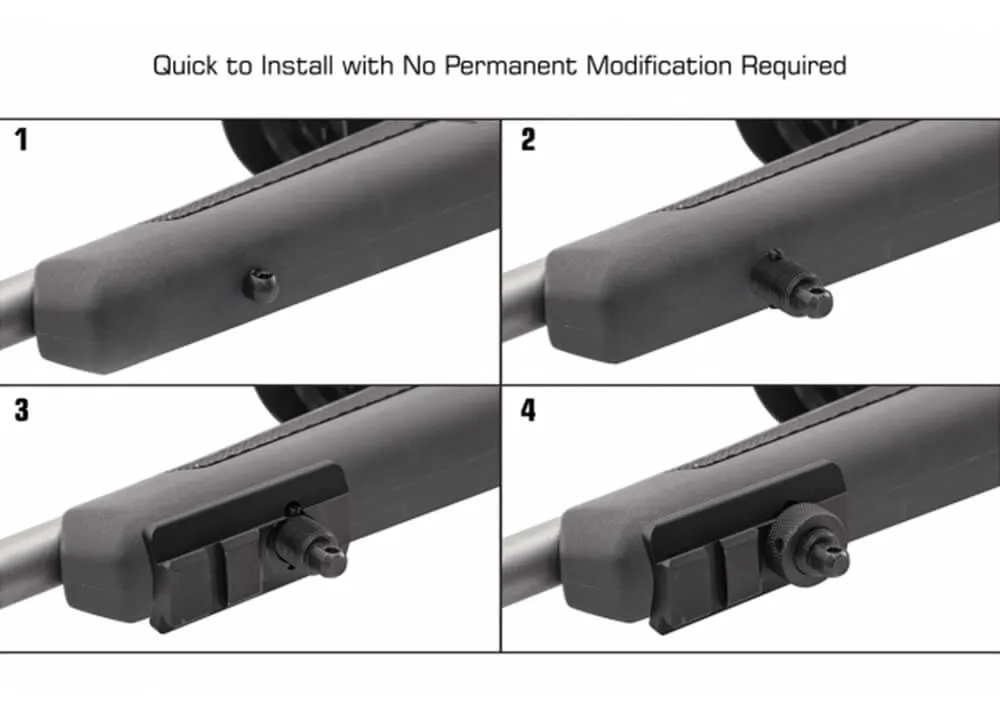 Quick to Install with No Permanent Modification Required

1

2

3

4