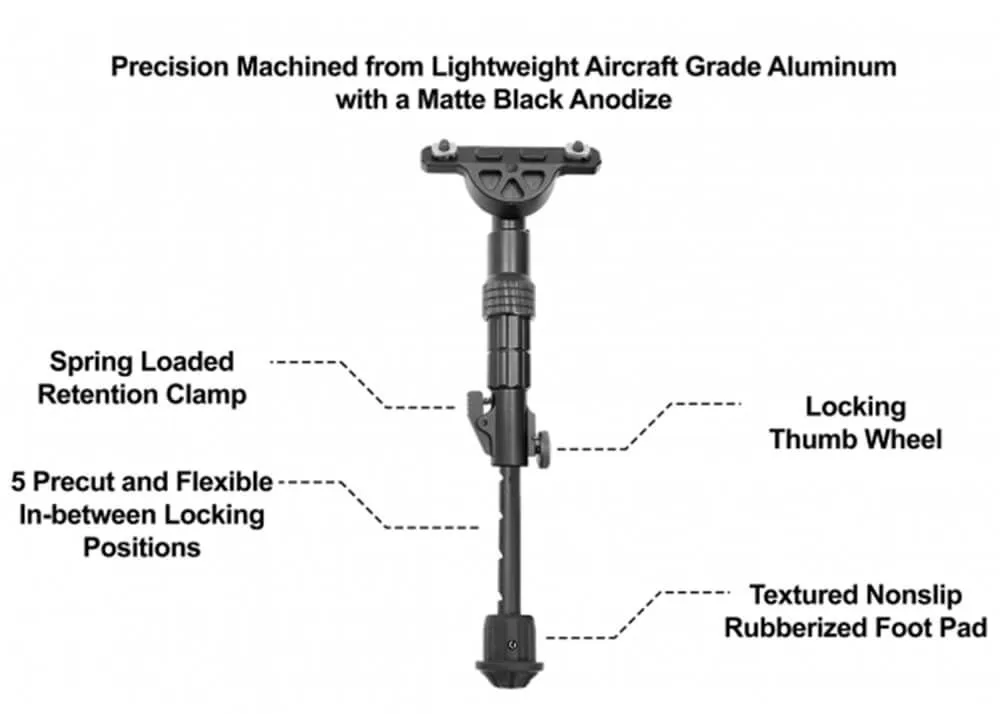 Precision Machined from Lightweight Aircraft Grade Aluminum with a Matte Black Anodize

Spring Loaded Retention Clamp

Locking Thumb Wheel

5 Precut and Flexible In-between Locking Positions

Textured Nonslip Rubberized Foot Pad