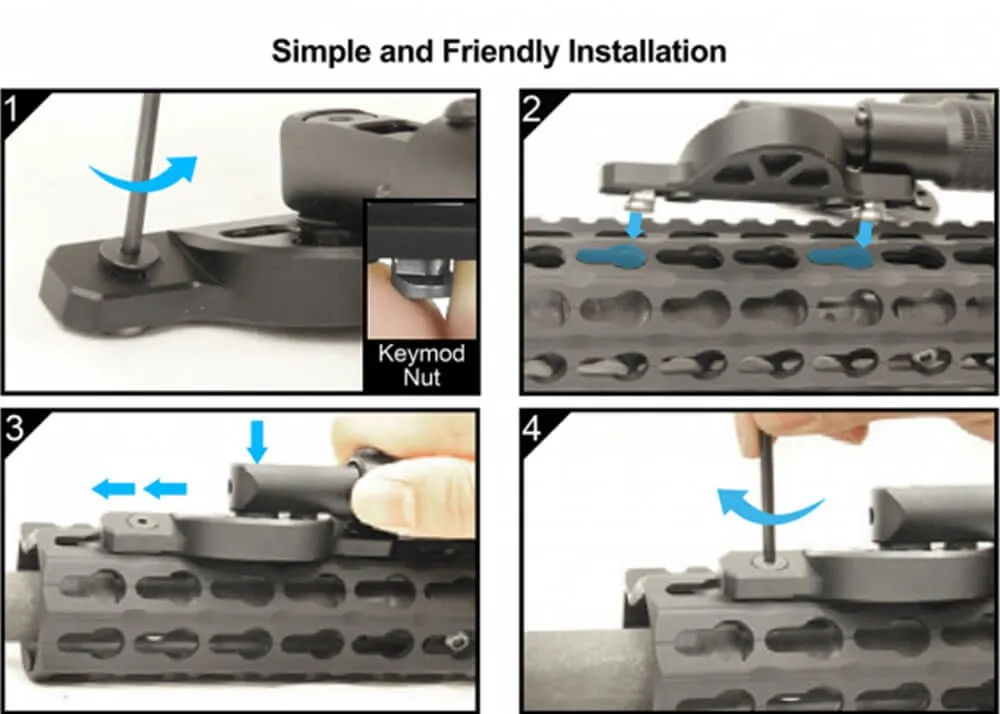 Simple and Friendly Installation

1

Keymod Nut

2

3

4