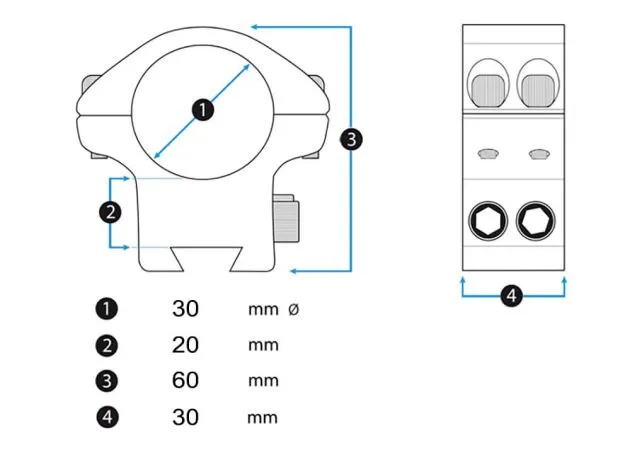 1
3
2
4

1 30 mm ø
2 20 mm
3 60 mm
4 30 mm